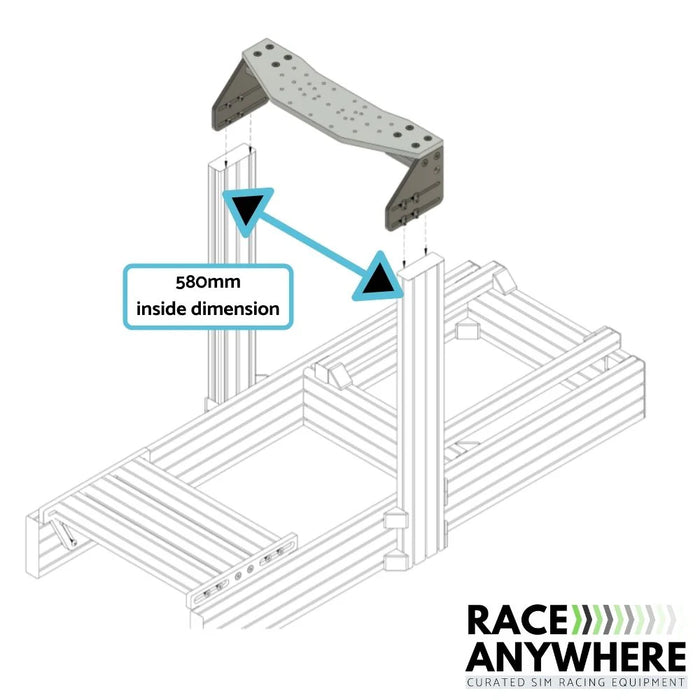 580mm
inside dimension

RACE
ANYWHERE
CURATED SIM RACING EQUIPMENT